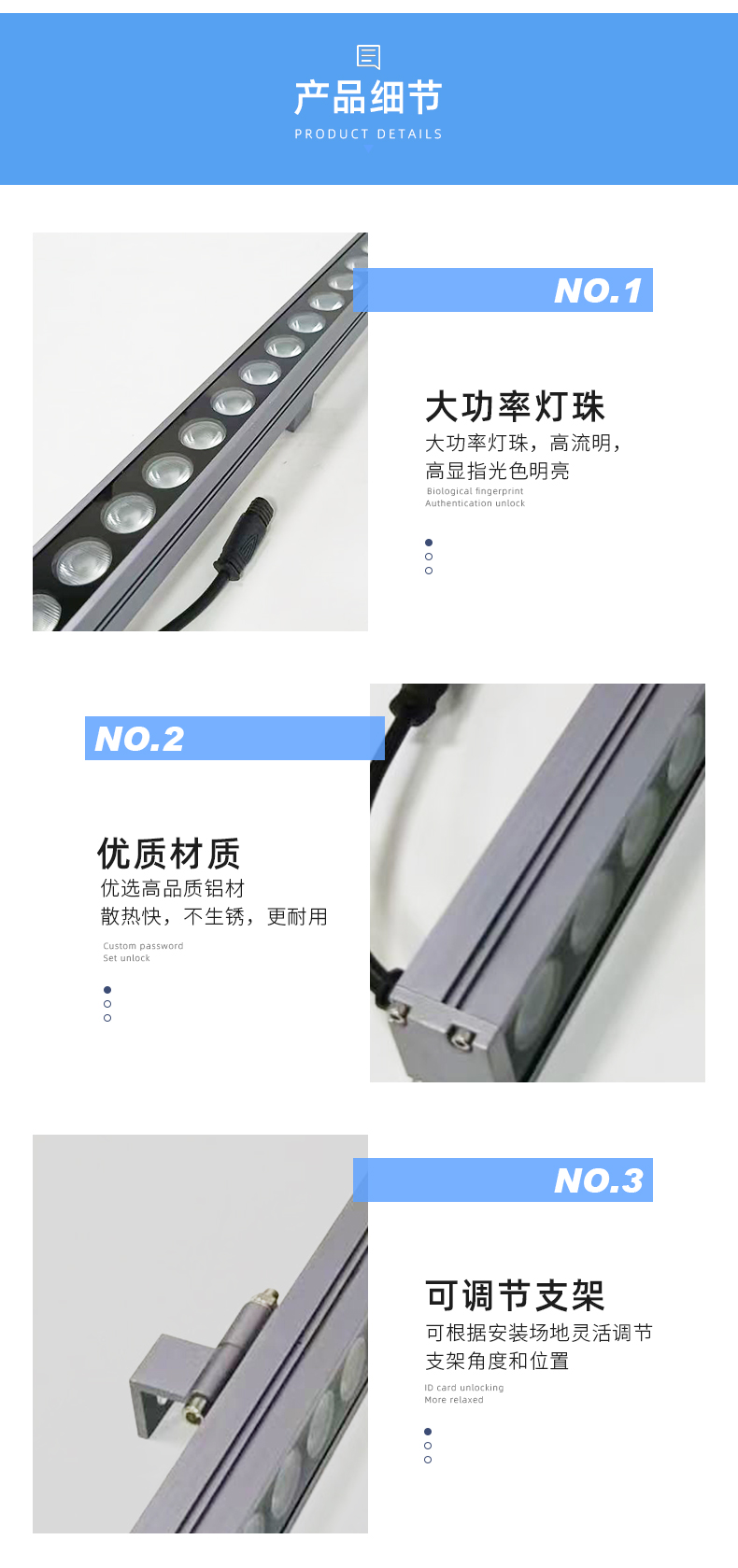 产品细节
PRODUCT DETAILS

NO.1

大功率灯珠
大功率灯珠，高流明，
高显指光色明亮
Biological fingerprint
Authentication unlock

NO.2

优质材质
优选高品质铝材
散热快，不生锈，更耐用
Custom password
Set unlock

NO.3

可调节支架
可根据安装场地灵活调节
支架角度和位置
ID card unlocking
More relaxed